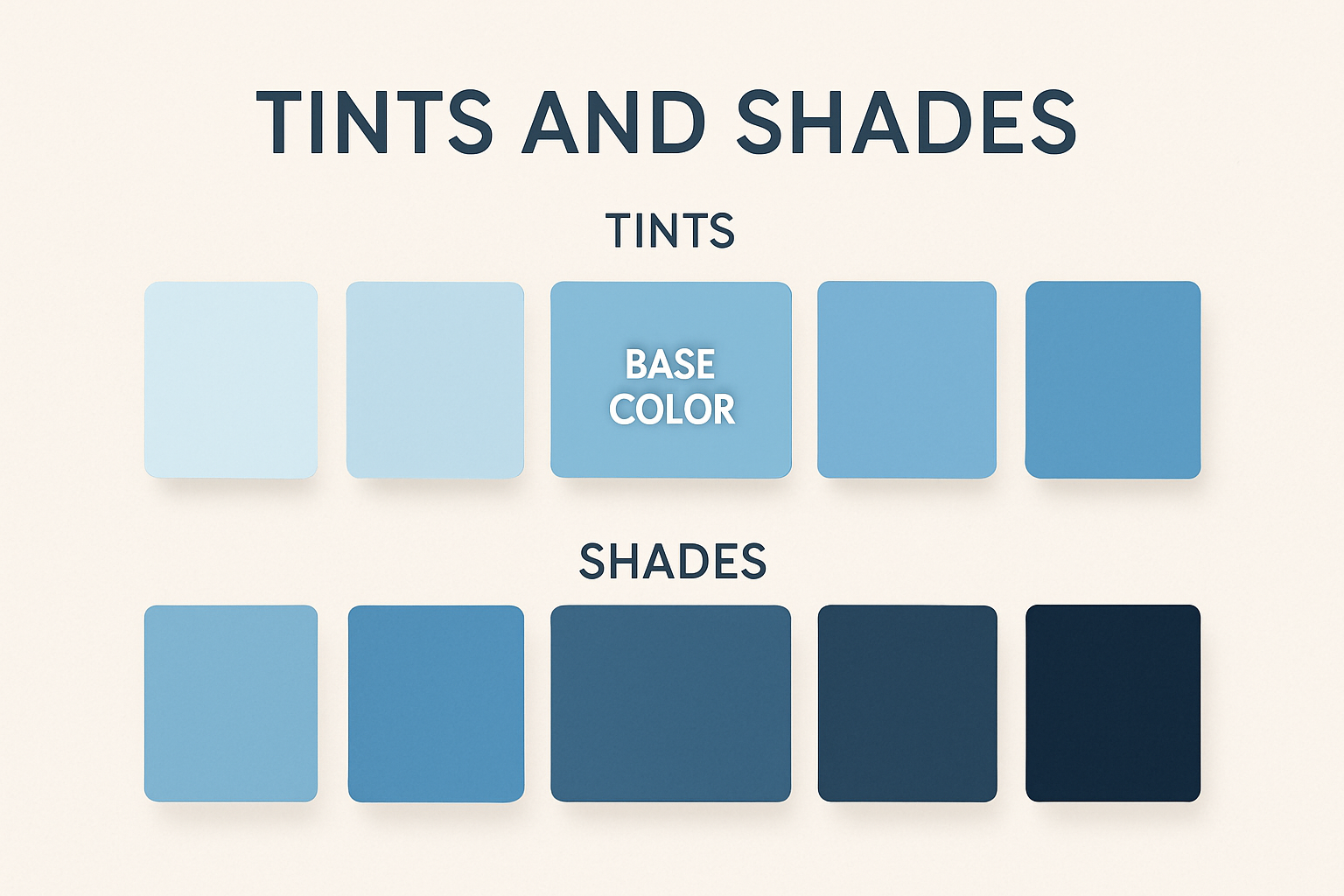 TINTS AND SHADES

TINTS

BASE COLOR

SHADES